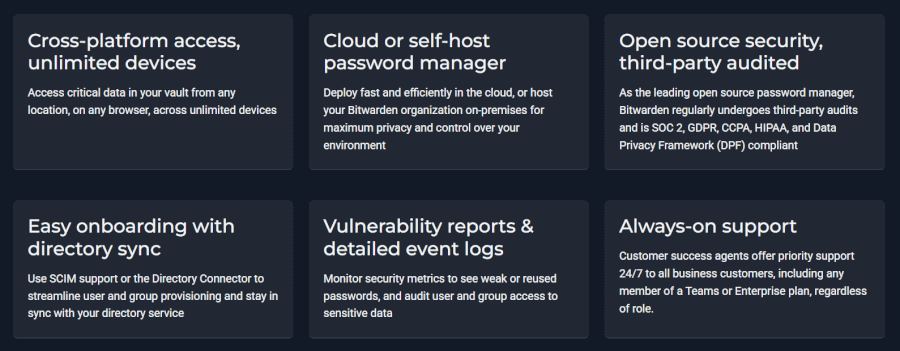 Cross-platform access, unlimited devices

Access critical data in your vault from any location, on any browser, across unlimited devices

Cloud or self-host password manager

Deploy fast and efficiently in the cloud, or host your Bitwarden organization on-premises for maximum privacy and control over your environment

Open source security, third-party audited

As the leading open source password manager, Bitwarden regularly undergoes third-party audits and is SOC 2, GDPR, CCPA, HIPAA, and Data Privacy Framework (DPF) compliant

Easy onboarding with directory sync

Use SCIM support or the Directory Connector to streamline user and group provisioning and stay in sync with your directory service

Vulnerability reports & detailed event logs

Monitor security metrics to see weak or reused passwords, and audit user and group access to sensitive data

Always-on support

Customer success agents offer priority support 24/7 to all business customers, including any member of a Teams or Enterprise plan, regardless of role.